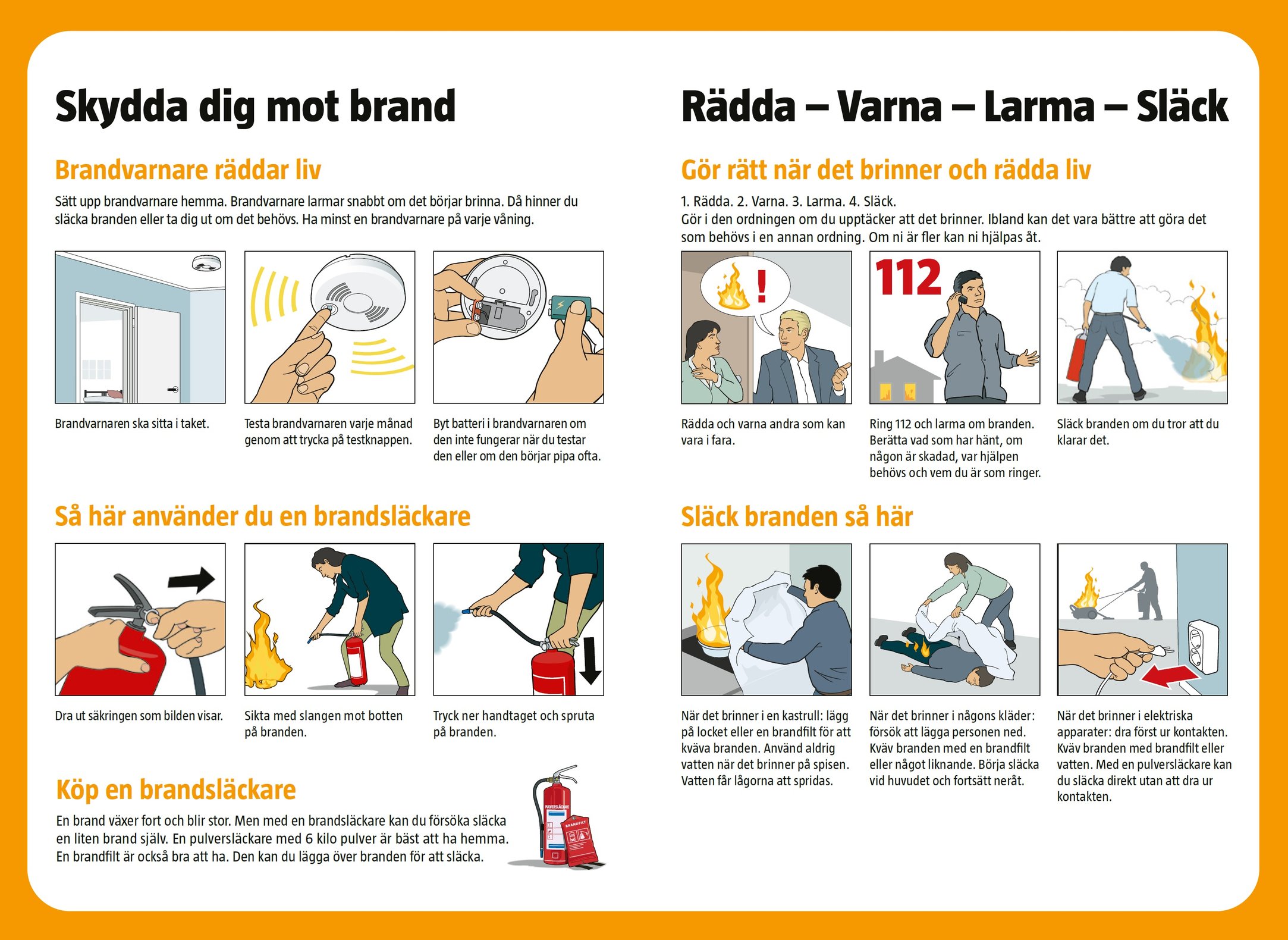 Skydda dig mot brand

Brandvarnare räddar liv

Sätt upp brandvarnare hemma. Brandvarnare larmar snabbt om det börjar brinna. Då hinner du släcka branden eller ta dig ut om det behövs. Ha minst en brandvarnare på varje våning.

Brandvarnaren ska sitta i taket.

Testa brandvarnaren varje månad genom att trycka på testknappen.

Byt batteri i brandvarnaren om den inte fungerar när du testar den eller om den börjar pipa ofta.

Så här använder du en brandsläckare

Dra ut säkringen som bilden visar.

Sikta med slangen mot botten på branden.

Tryck ner handtaget och spruta på branden.

Köp en brandsläckare

En brand växer fort och blir stor. Men med en brandsläckare kan du försöka släcka en liten brand själv. En pulversläckare med 6 kilo pulver är bäst att ha hemma. En brandfilt är också bra att ha. Den kan du lägga över branden för att släcka.

PULVERSLÄCKARE

BRANDFILT

Rädda – Varna – Larma – Släck

Gör rätt när det brinner och rädda liv

1. Rädda. 2. Varna. 3. Larma. 4. Släck.
Gör i den ordningen om du upptäcker att det brinner. Ibland kan det vara bättre att göra det som behövs i en annan ordning. Om ni är fler kan ni hjälpas åt.

!

112

Rädda och varna andra som kan vara i fara.

Ring 112 och larma om branden. Berätta vad som har hänt, om någon är skadad, var hjälpen behövs och vem du är som ringer.

Släck branden om du tror att du klarar det.

Släck branden så här

När det brinner i en kastrull: lägg på locket eller en brandfilt för att kväva branden. Använd aldrig vatten när det brinner på spisen. Vatten får lågorna att spridas.

När det brinner i någons kläder: försök att lägga personen ned. Kväv branden med en brandfilt eller något liknande. Börja släcka vid huvudet och fortsätt neråt.

När det brinner i elektriska apparater: dra först ur kontakten. Kväv branden med brandfilt eller vatten. Med en pulversläckare kan du släcka direkt utan att dra ur kontakten.